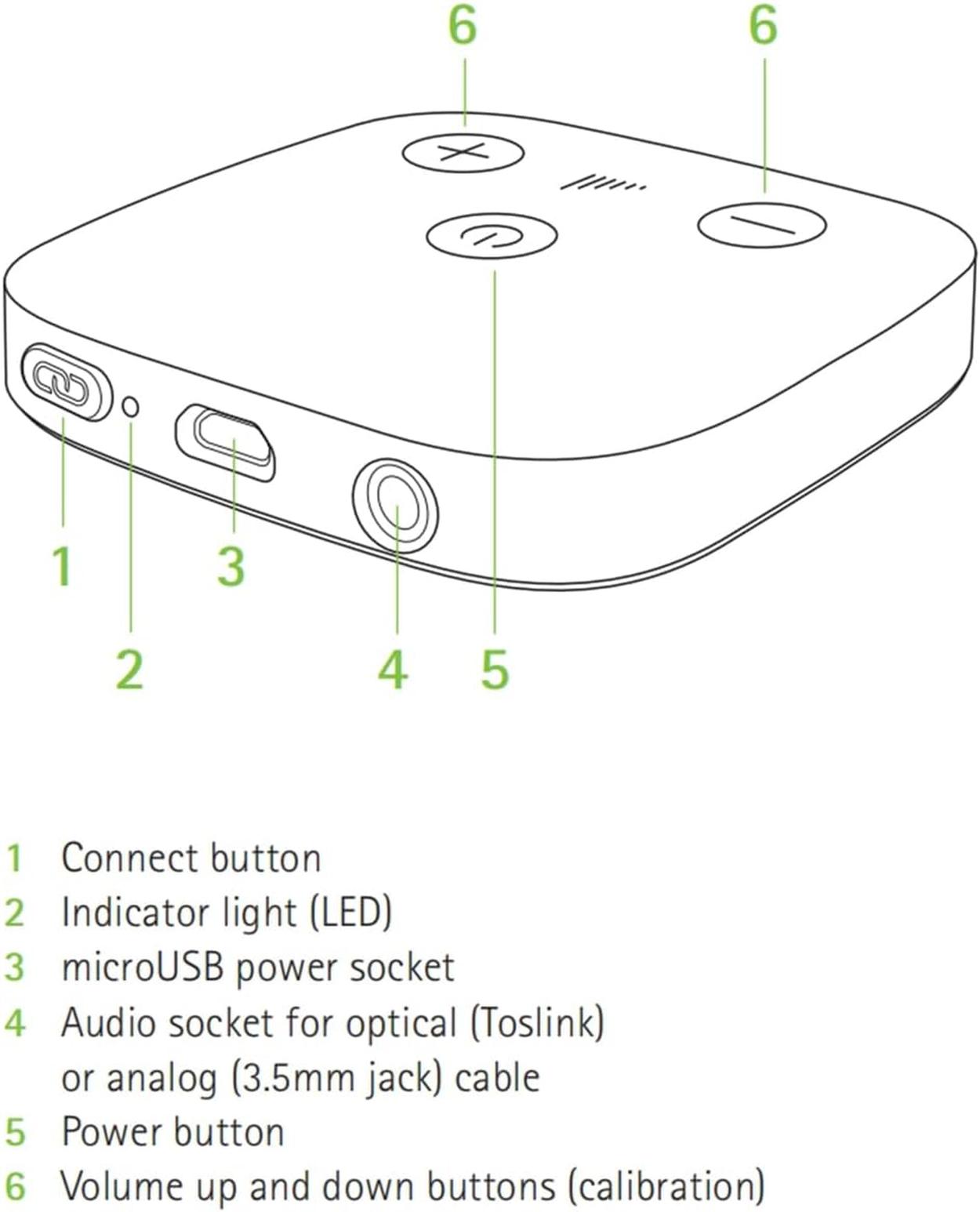 6 6

1 3

2 4 5

1 Connect button
2 Indicator light (LED)
3 microUSB power socket
4 Audio socket for optical (Toslink) or analog (3.5mm jack) cable
5 Power button
6 Volume up and down buttons (calibration)