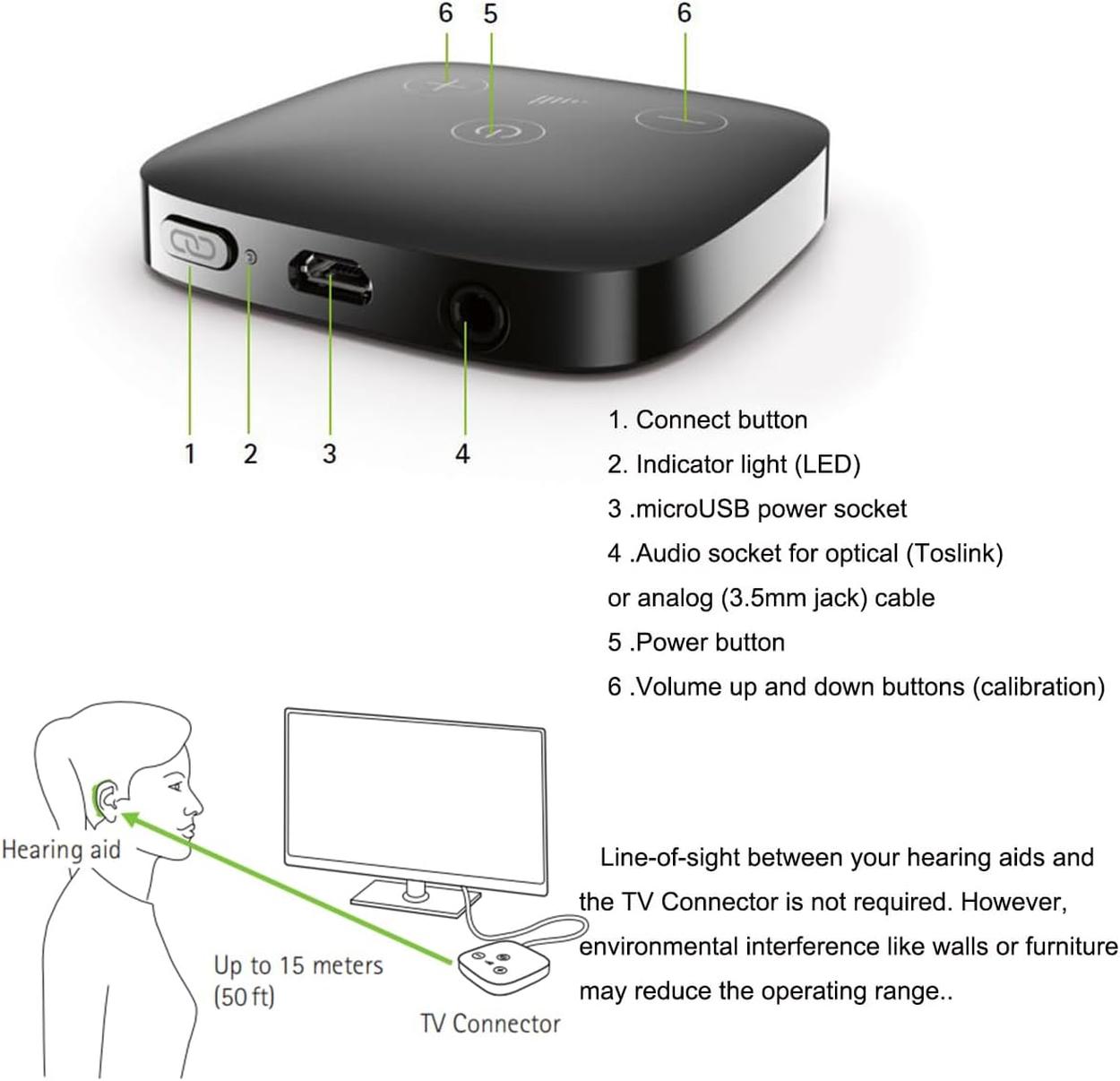 6 5 6

1 2 3 4

1. Connect button

2. Indicator light (LED)

3 .microUSB power socket

4 .Audio socket for optical (Toslink) or analog (3.5mm jack) cable

5 .Power button

6 .Volume up and down buttons (calibration)

Hearing aid

Up to 15 meters (50 ft)

TV Connector

Line-of-sight between your hearing aids and the TV Connector is not required. However, environmental interference like walls or furniture may reduce the operating range..