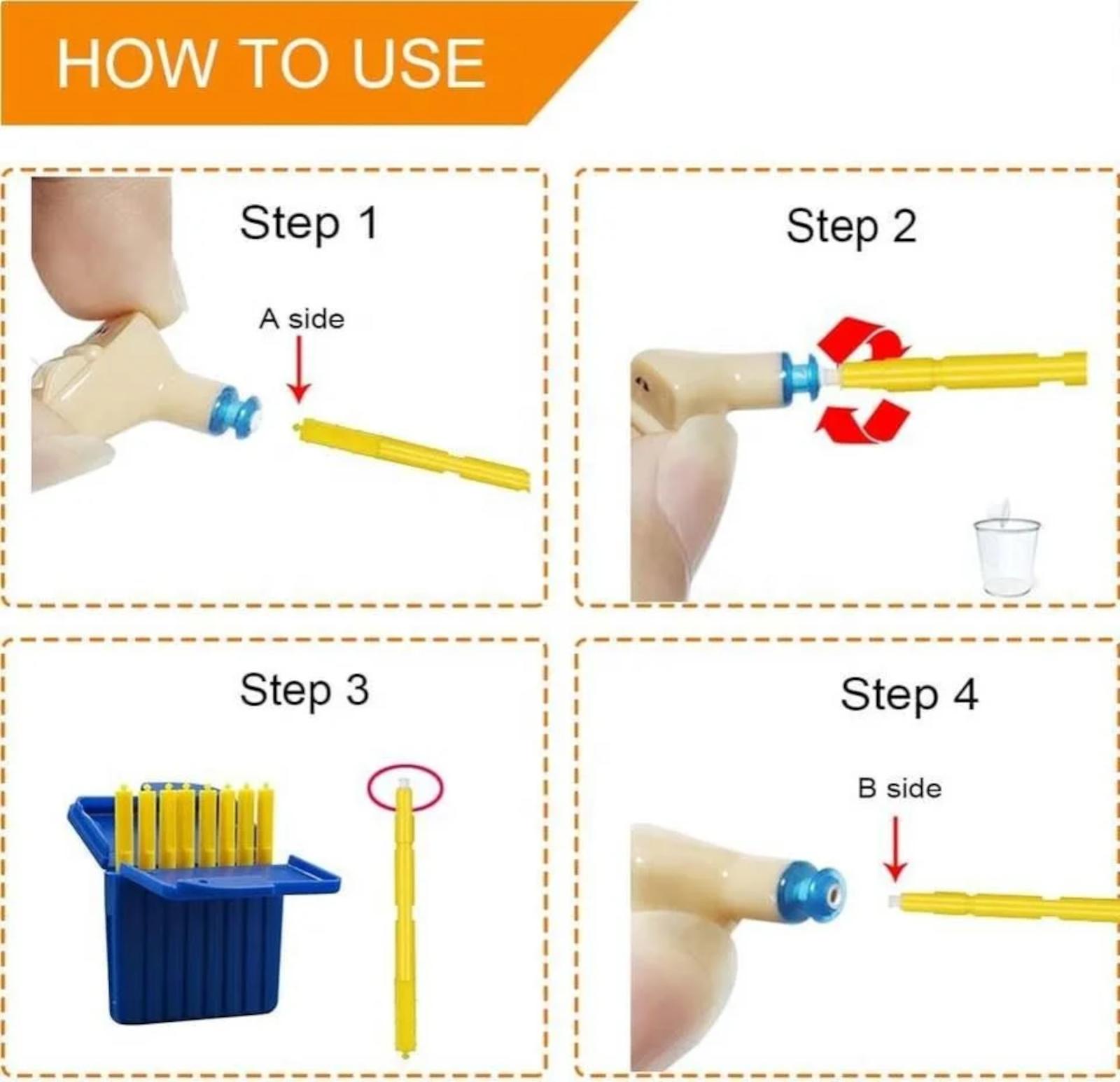 HOW TO USE

Step 1

A side

Step 2

Step 3

Step 4

B side